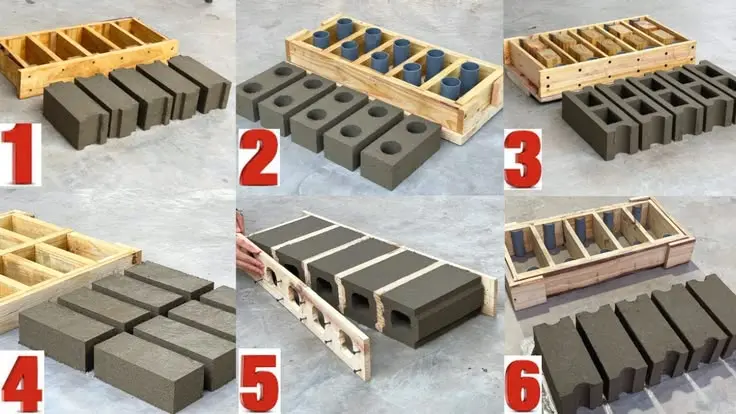 1
2
3
4
5
6